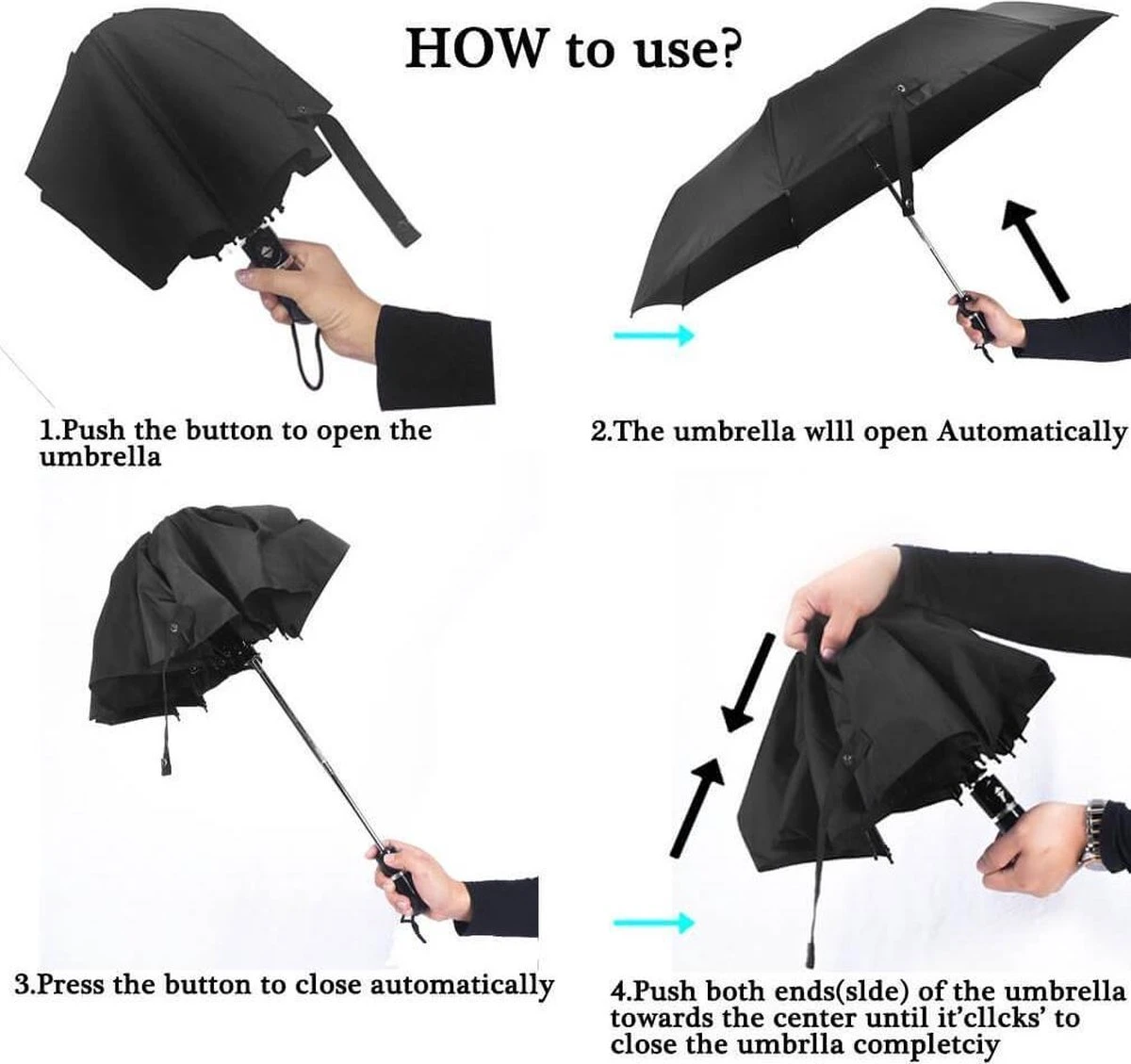 HOW to use?

1.Push the button to open the umbrella

2.The umbrella wlll open Automatically

3.Press the button to close automatically

4.Push both ends(slde) of the umbrella towards the center until it'cllcks' to close the umbrlla completciy